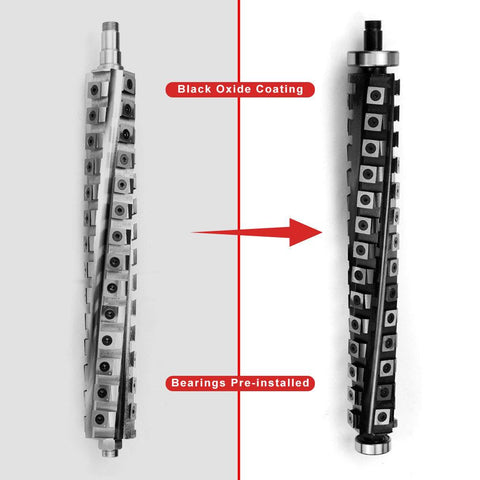 Black Oxide Coating

Bearings Pre-installed