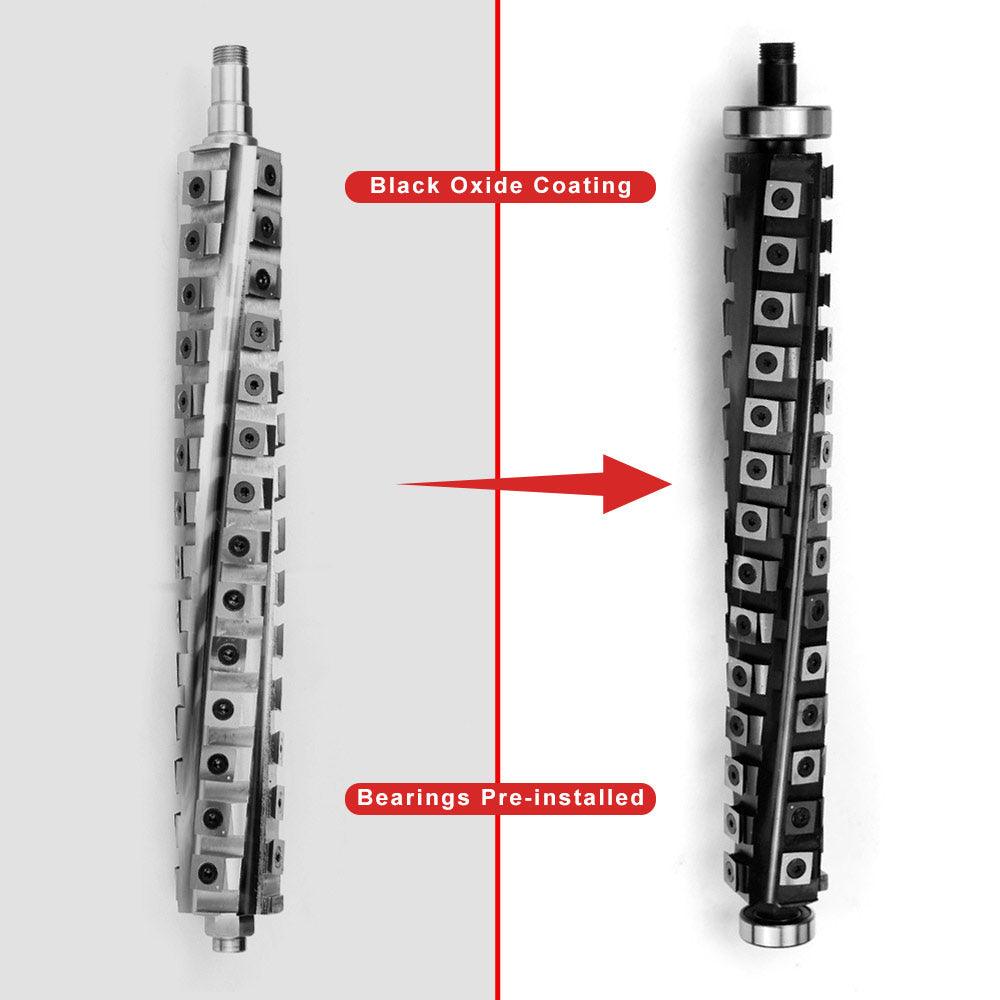 Black Oxide Coating

Bearings Pre-installed